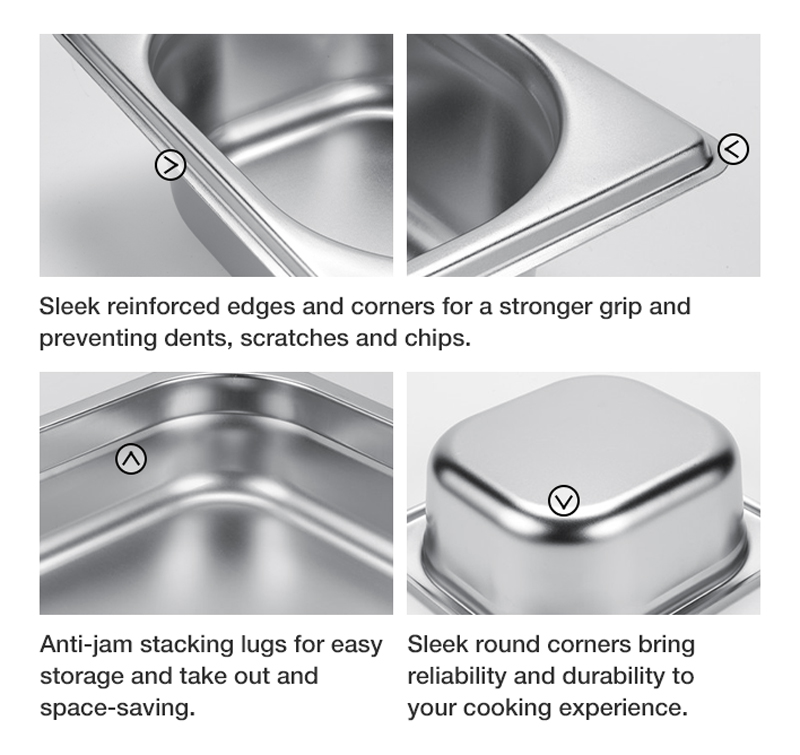 Sleek reinforced edges and corners for a stronger grip and preventing dents, scratches and chips.

Anti-jam stacking lugs for easy storage and take out and space-saving.

Sleek round corners bring reliability and durability to your cooking experience.